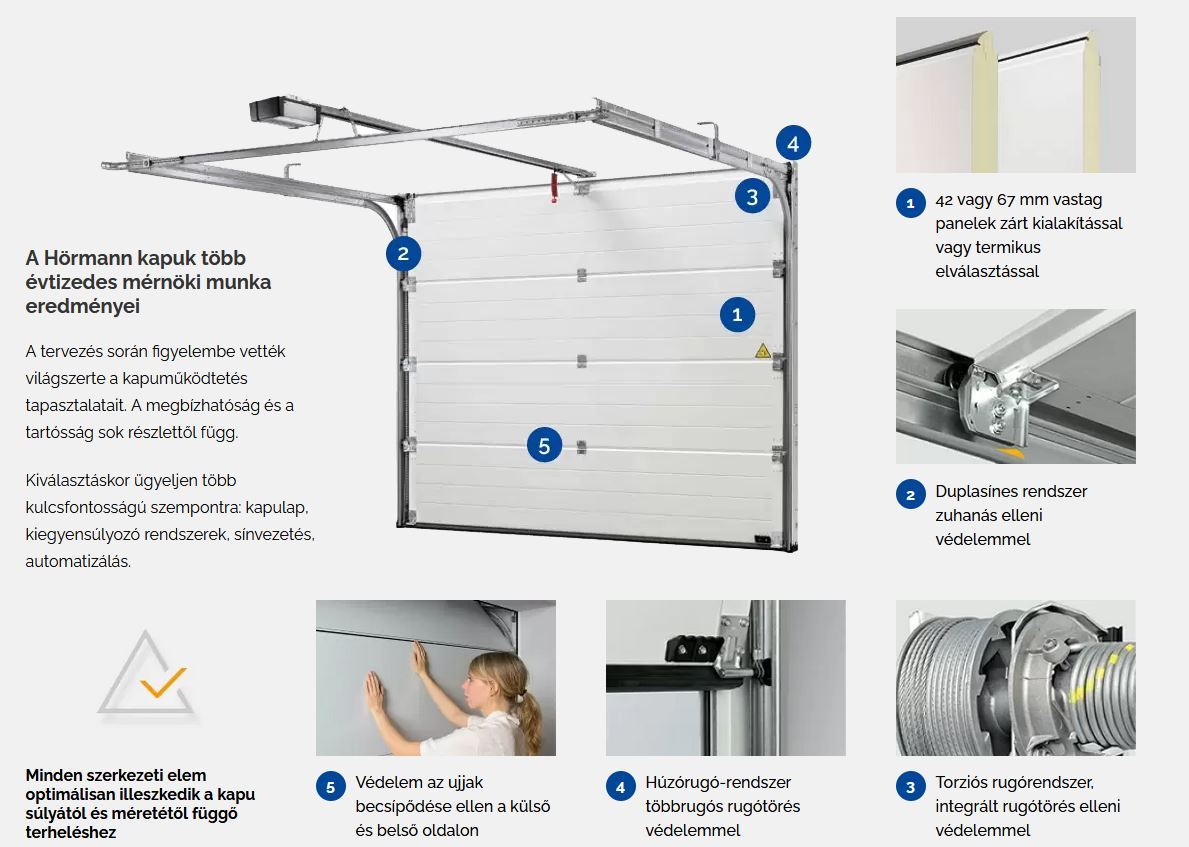 A Hörmann kapuk több évtizedes mérnöki munka eredményei

A tervezés során figyelembe vették világszerte a kapuműködtetés tapasztalatait. A megbízhatóság és a tartósság sok részlettől függ.

Kiválasztáskor ügyeljen több kulcsfontosságú szempontra: kapulap, kiegyensúlyozó rendszerek, sínvezetés, automatizálás.

4

3

2

1

5

1 42 vagy 67 mm vastag panelek zárt kialakítással vagy termikus elválasztással

2 Duplasínes rendszer zuhanás elleni védelemmel

Minden szerkezeti elem optimálisan illeszkedik a kapu súlyától és méretétől függő terheléshez

5 Védelem az ujjak becsípődése ellen a külső és belső oldalon

4 Húzórugó-rendszer többrugós rugótörés védelemmel

3 Torziós rugórendszer, integrált rugótörés elleni védelemmel